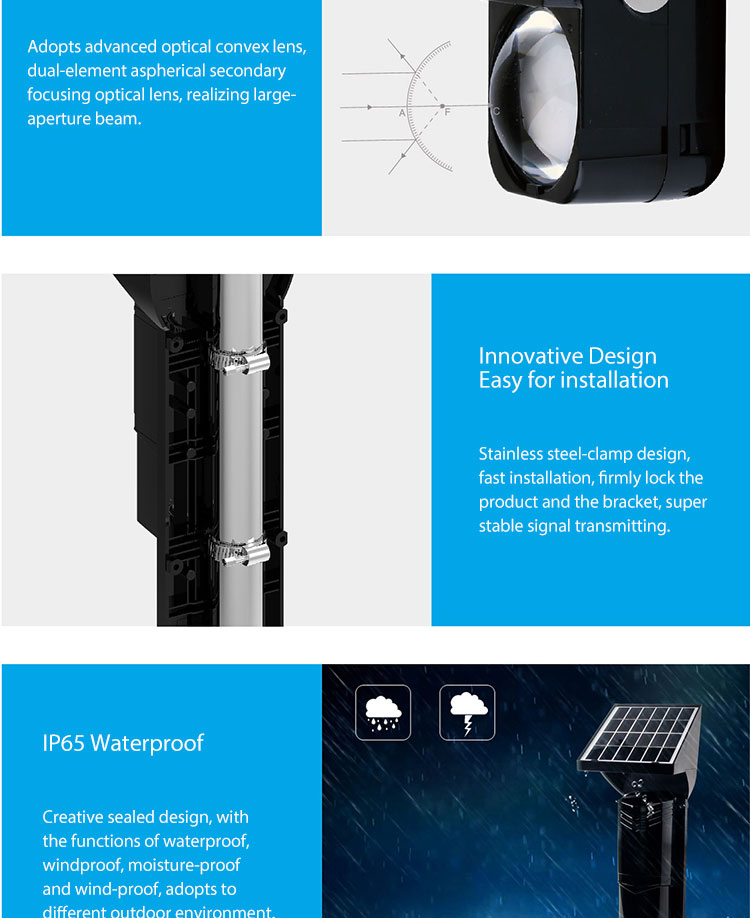 Adopts advanced optical convex lens, dual-element aspherical secondary focusing optical lens, realizing large-aperture beam.

A F C

Innovative Design
Easy for installation

Stainless steel-clamp design, fast installation, firmly lock the product and the bracket, super stable signal transmitting.

IP65 Waterproof

Creative sealed design, with the functions of waterproof, windproof, moisture-proof and wind-proof, adopts to different outdoor environment.